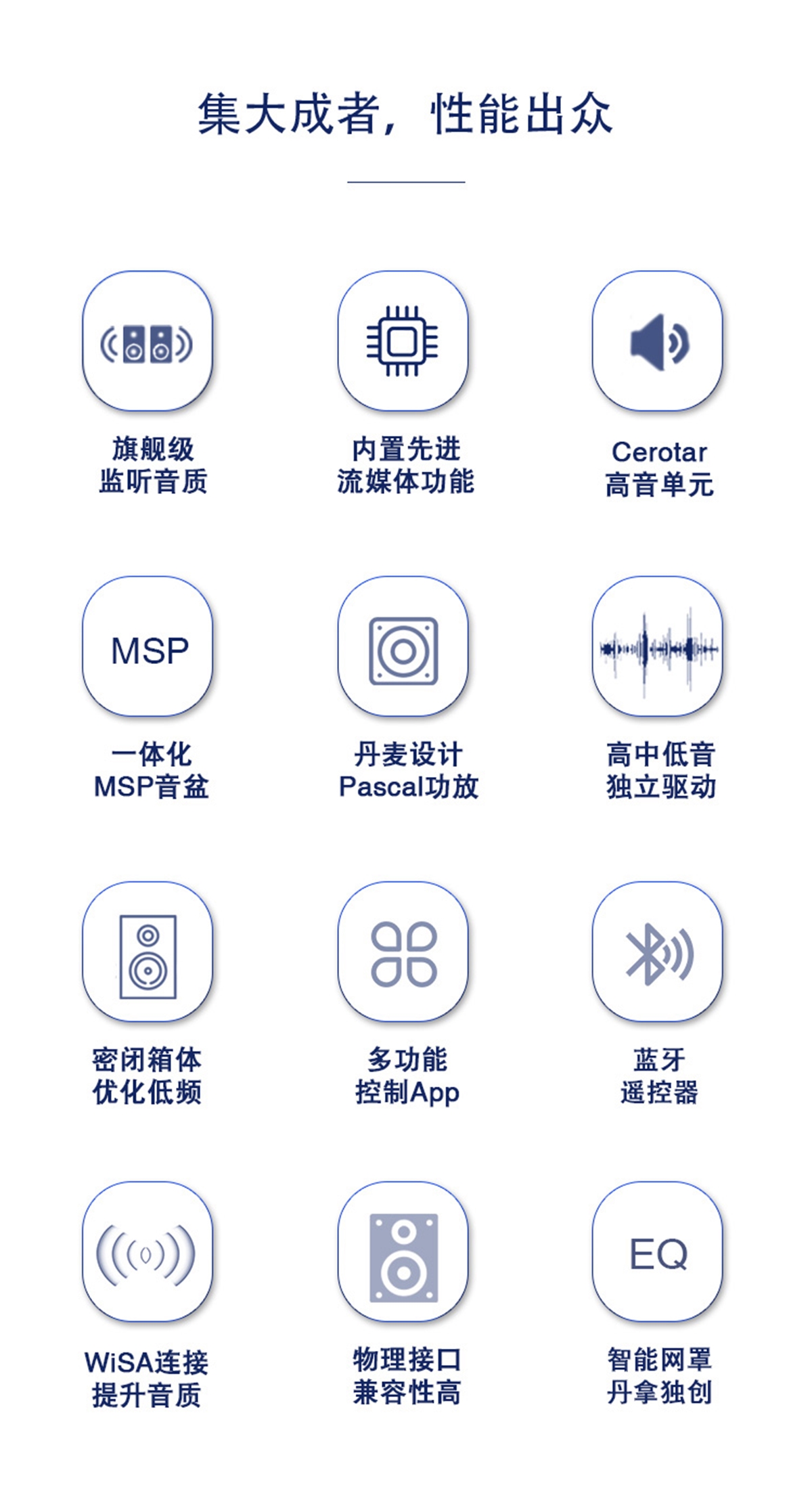 集大成者，性能出众

旗舰级
监听音质

内置先进
流媒体功能

Cerotar
高音单元

MSP

一体化
MSP音盆

丹麦设计
Pascal功放

高中低音
独立驱动

密闭箱体
优化低频

多功能
控制App

蓝牙
遥控器

WiSA连接
提升音质

物理接口
兼容性高

EQ

智能网罩
丹拿独创