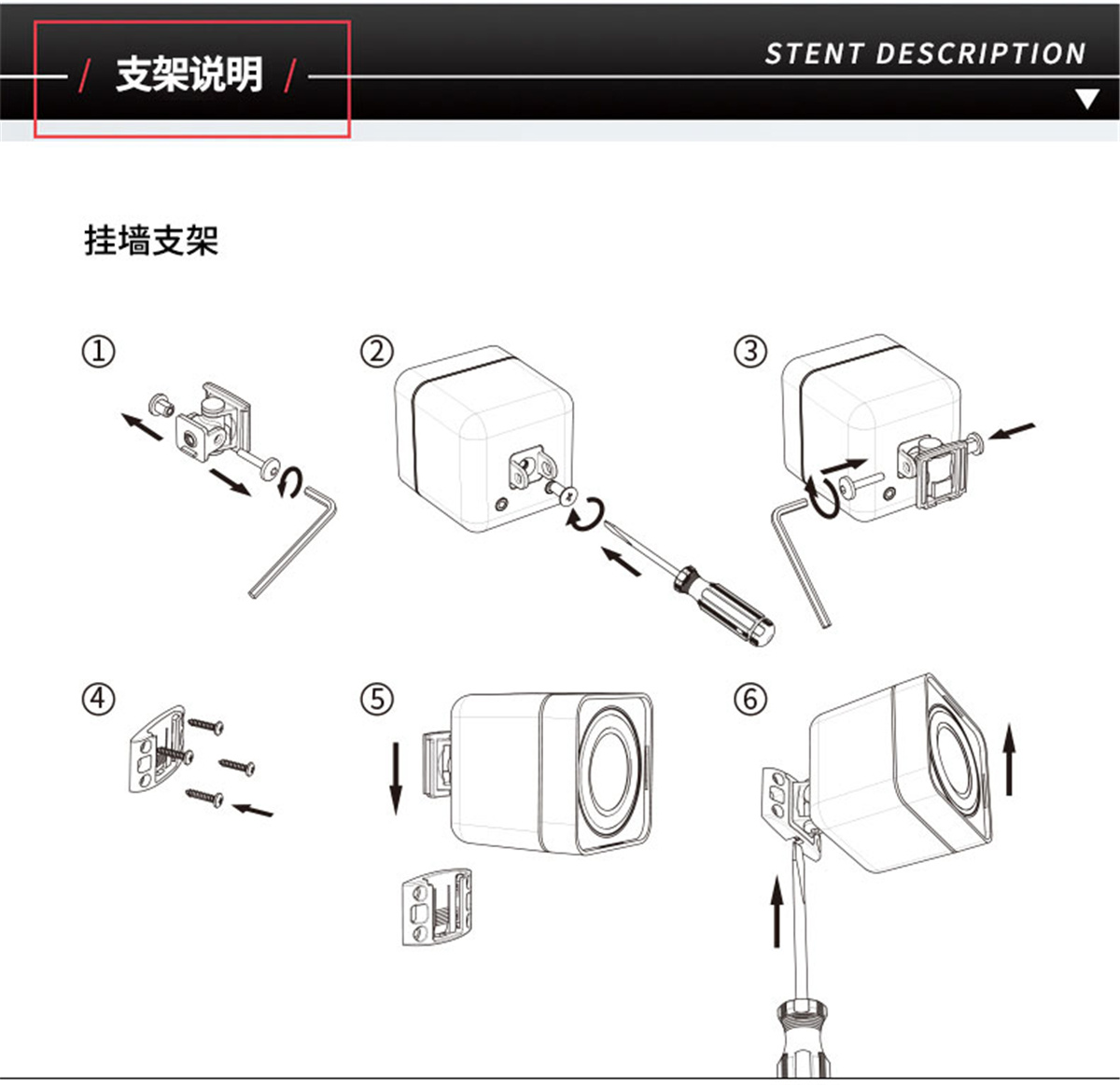 / 支架说明 /

STENT DESCRIPTION

挂墙支架

①

②

③

④

⑤

⑥